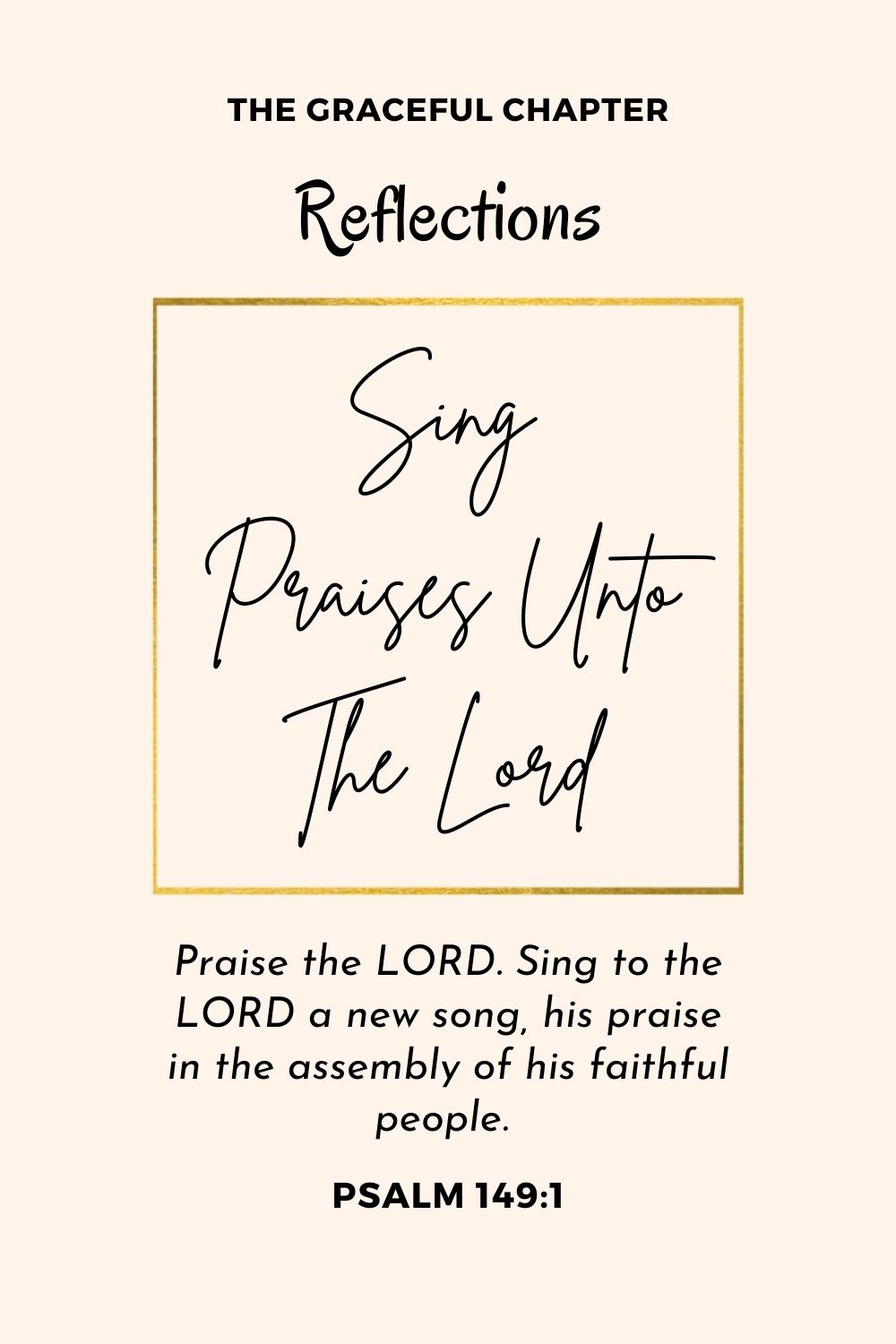 THE GRACEFUL CHAPTER

Reflections

Sing
Praises Unto
The Lord

Praise the LORD. Sing to the LORD a new song, his praise in the assembly of his faithful people.

PSALM 149:1