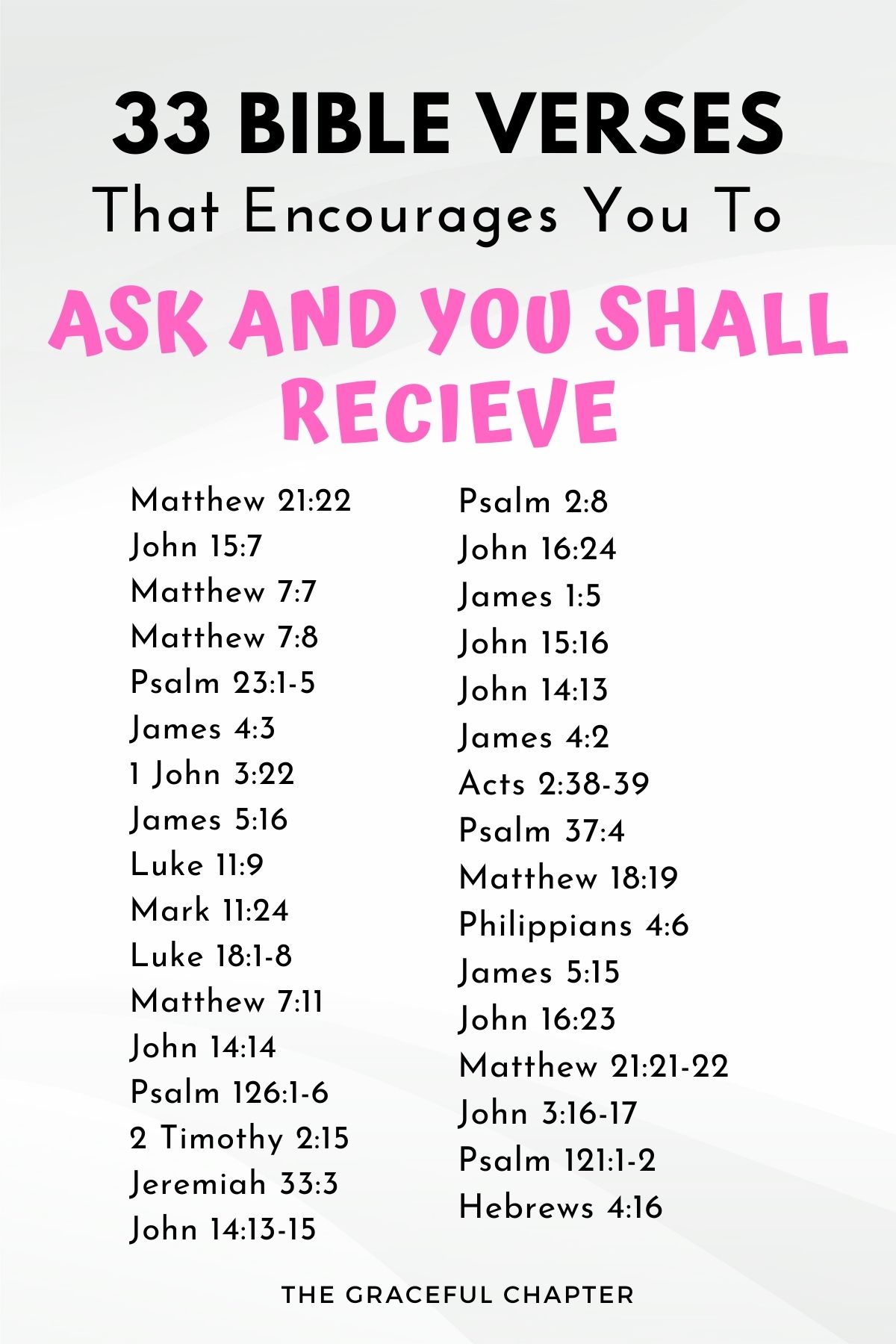 33 BIBLE VERSES
That Encourages You To

ASK AND YOU SHALL RECIEVE

Matthew 21:22
John 15:7
Matthew 7:7
Matthew 7:8
Psalm 23:1-5
James 4:3
1 John 3:22
James 5:16
Luke 11:9
Mark 11:24
Luke 18:1-8
Matthew 7:11
John 14:14
Psalm 126:1-6
2 Timothy 2:15
Jeremiah 33:3
John 14:13-15

Psalm 2:8
John 16:24
James 1:5
John 15:16
John 14:13
James 4:2
Acts 2:38-39
Psalm 37:4
Matthew 18:19
Philippians 4:6
James 5:15
John 16:23
Matthew 21:21-22
John 3:16-17
Psalm 121:1-2
Hebrews 4:16

THE GRACEFUL CHAPTER