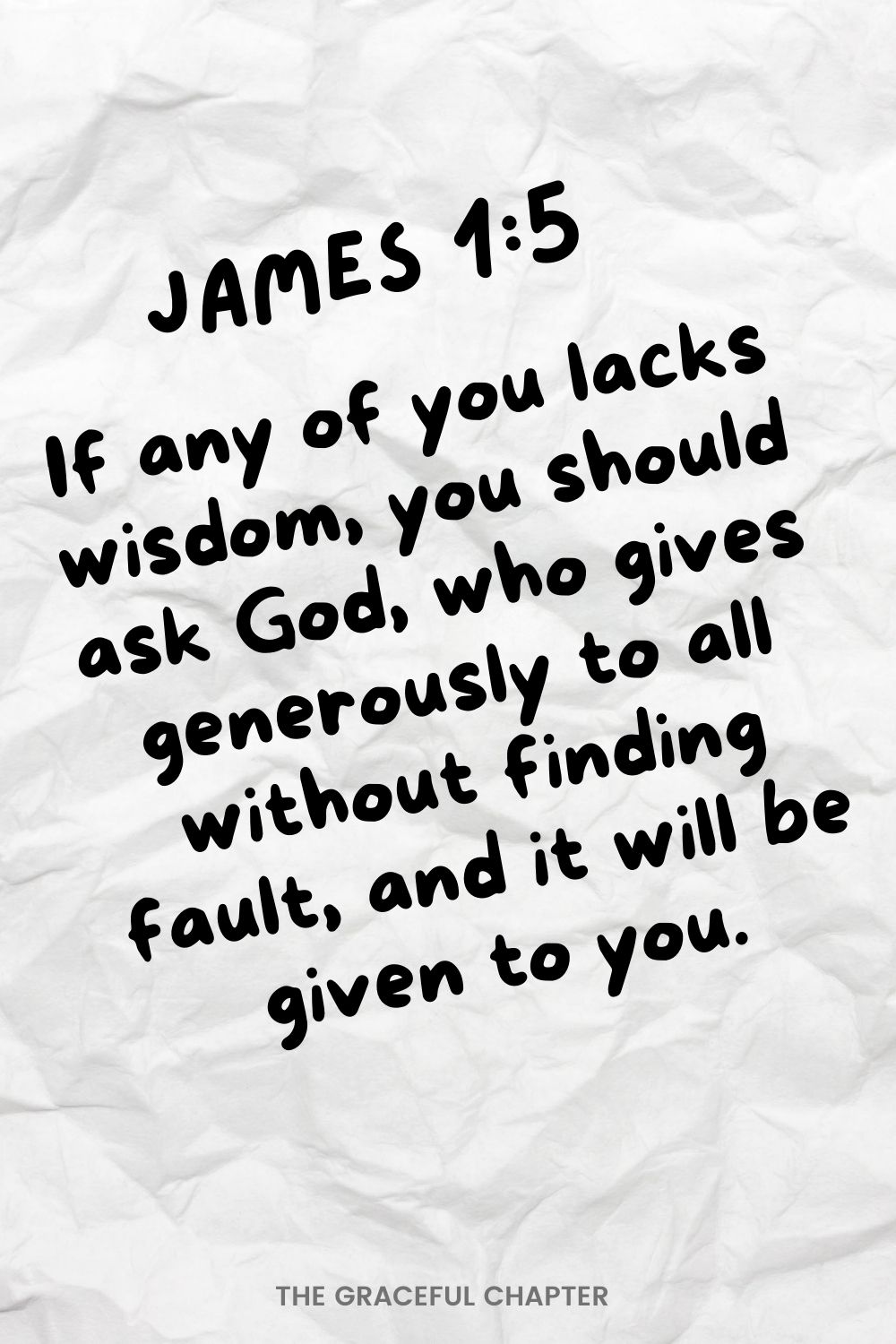 JAMES 1:5

If any of you lacks wisdom, you should ask God, who gives generously to all without finding fault, and it will be given to you.

THE GRACEFUL CHAPTER